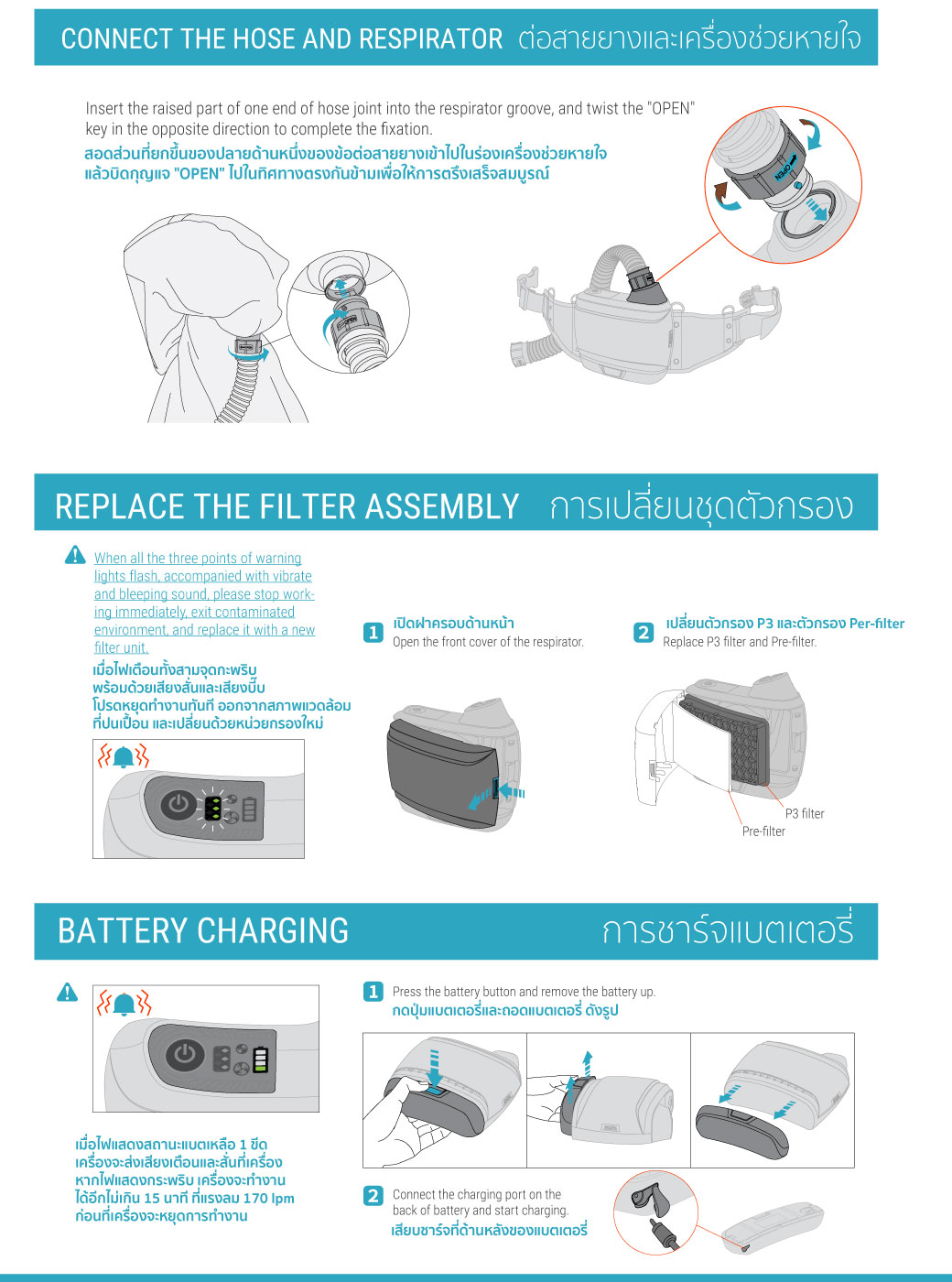 CONNECT THE HOSE AND RESPIRATOR ต่อสายยางและเครื่องช่วยหายใจ

Insert the raised part of one end of hose joint into the respirator groove, and twist the "OPEN" key in the opposite direction to complete the fixation.
สอดส่วนที่ยกขึ้นของปลายด้านหนึ่งของข้อต่อสายยางเข้าไปในร่องเครื่องช่วยหายใจ แล้วบิดกุญแจ "OPEN" ไปในทิศทางตรงกันข้ามเพื่อให้การตรึงเสร็จสมบูรณ์

OPEN

REPLACE THE FILTER ASSEMBLY การเปลี่ยนชุดตัวกรอง

When all the three points of warning lights flash, accompanied with vibrate and bleeping sound, please stop working immediately, exit contaminated environment, and replace it with a new filter unit.
เมื่อไฟเตือนทั้งสามจุดกะพริบ พร้อมด้วยเสียงสั่นและเสียงบี๊บ โปรดหยุดทำงานทันที ออกจากสภาพแวดล้อมที่ปนเปื้อน และเปลี่ยนด้วยหน่วยกรองใหม่

1 เปิดฝาครอบด้านหน้า
Open the front cover of the respirator.

2 เปลี่ยนตัวกรอง P3 และตัวกรอง Per-filter
Replace P3 filter and Pre-filter.

P3 filter
Pre-filter

BATTERY CHARGING การชาร์จแบตเตอรี่

เมื่อไฟแสดงสถานะแบตเหลือ 1 ขีด เครื่องจะส่งเสียงเตือนและสั่นที่เครื่อง หากไฟแสดงกระพริบ เครื่องจะทำงานได้อีกไม่เกิน 15 นาที ที่แรงลม 170 lpm ก่อนที่เครื่องจะหยุดการทำงาน

1 Press the battery button and remove the battery up.
กดปุ่มแบตเตอรี่และถอดแบตเตอรี่ ดังรูป

2 Connect the charging port on the back of battery and start charging.
เสียบชาร์จที่ด้านหลังของแบตเตอรี่