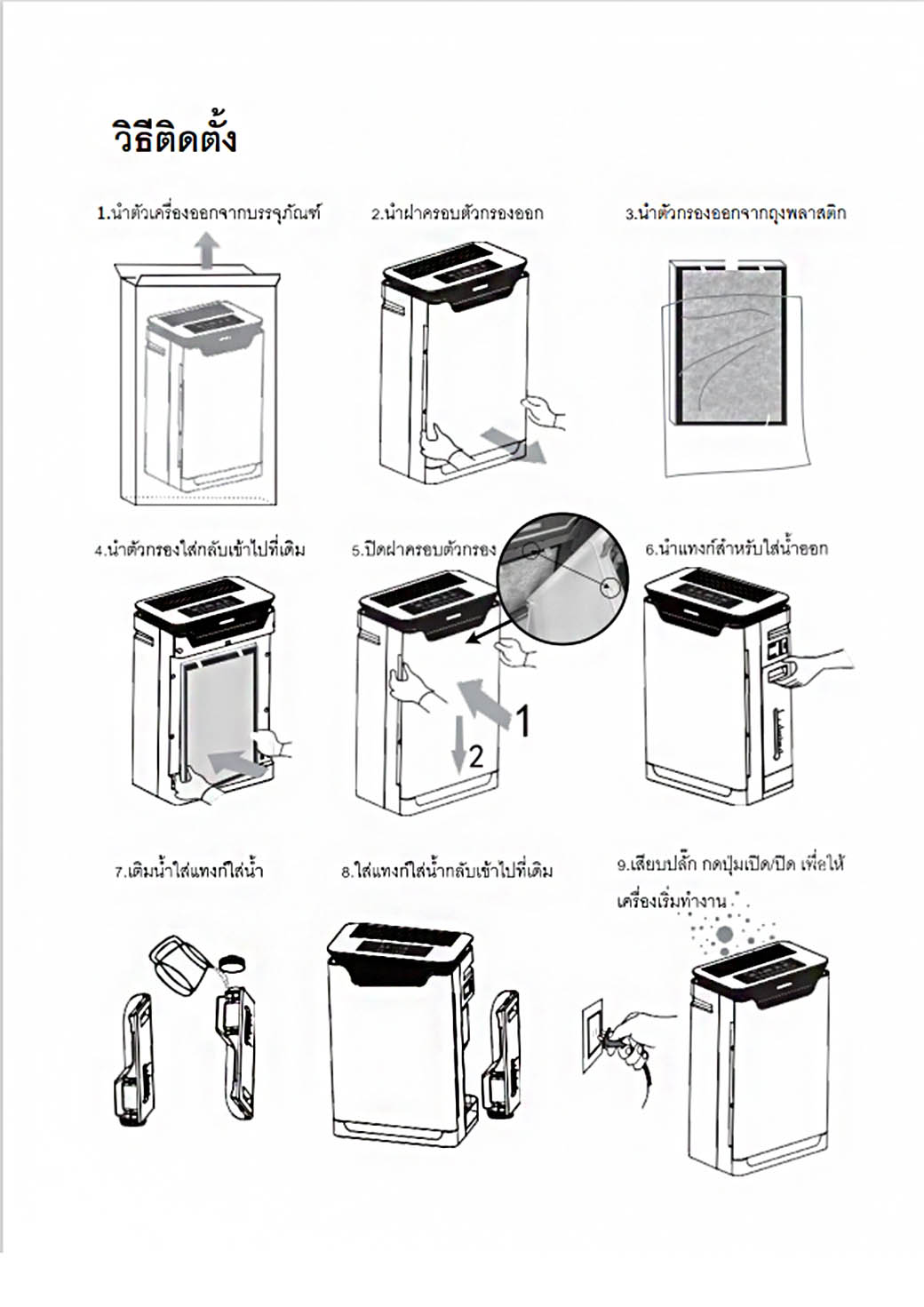 วิธีติดตั้ง

1.นำตัวเครื่องออกจากบรรจุภัณฑ์

2.นำฝาครอบตัวกรองออก

3.นำตัวกรองออกจากถุงพลาสติก

4.นำตัวกรองใส่กลับเข้าไปที่เดิม

5.ปิดฝาครอบตัวกรอง

1

2

6.นำแทงก์สำหรับใส่น้ำออก

7.เติมน้ำใส่แทงก์ใส่น้ำ

8.ใส่แทงก์ใส่น้ำกลับเข้าไปที่เดิม

9.เสียบปลั๊ก กดปุ่มเปิด/ปิด เพื่อให้เครื่องเริ่มทำงาน