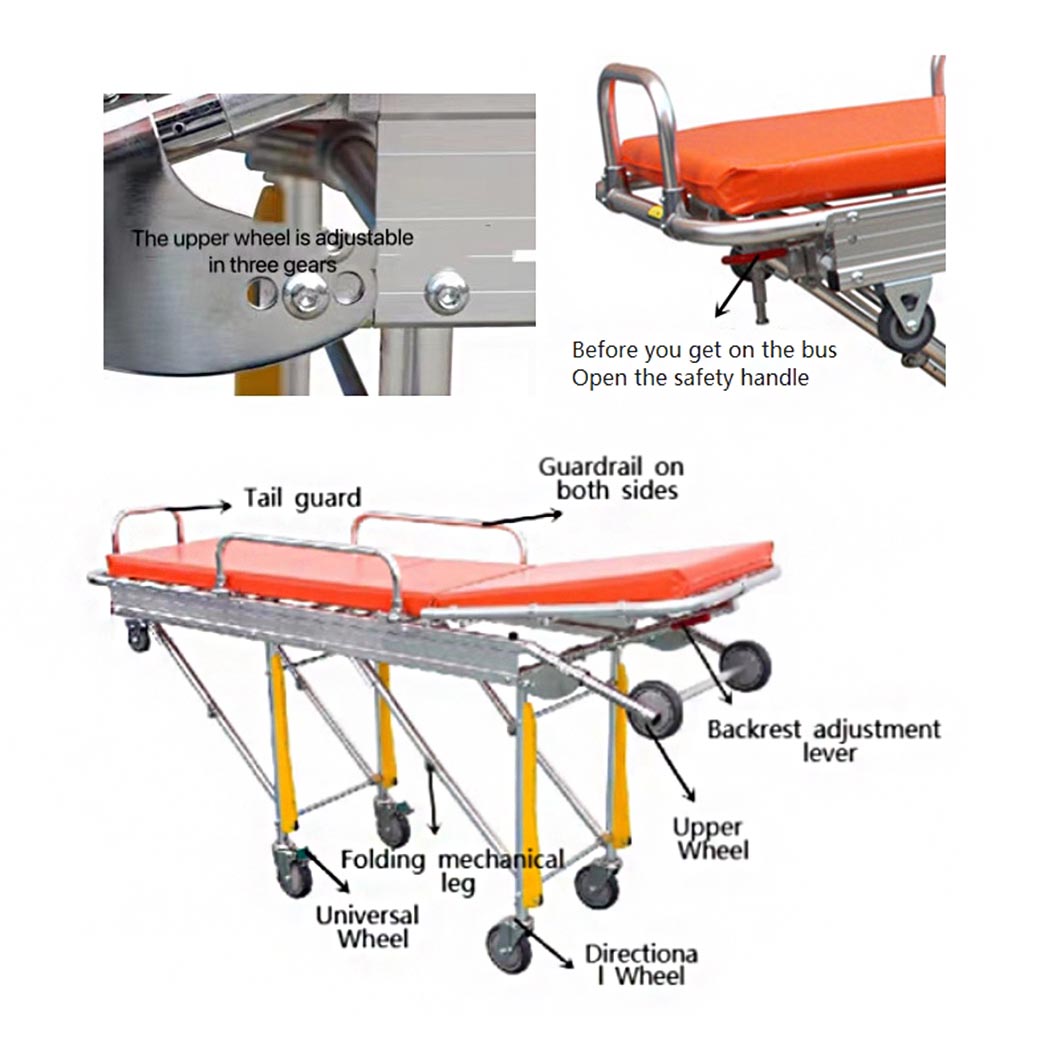 The upper wheel is adjustable in three gears

Before you get on the bus
Open the safety handle

Tail guard

Guardrail on both sides

Backrest adjustment lever

Upper Wheel

Folding mechanical leg

Universal Wheel

Directiona l Wheel